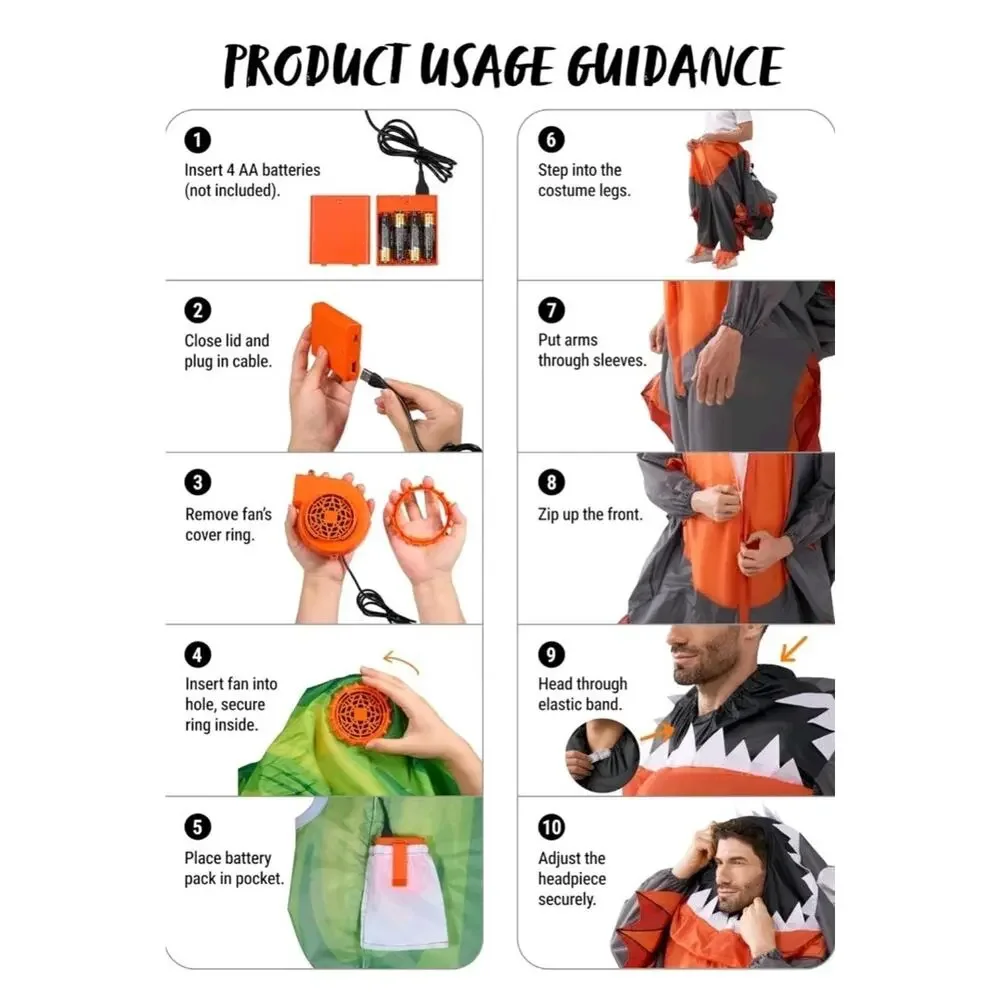 PRODUCT USAGE GUIDANCE

1
Insert 4 AA batteries (not included).

2
Close lid and plug in cable.

3
Remove fan's cover ring.

4
Insert fan into hole, secure ring inside.

5
Place battery pack in pocket.

6
Step into the costume legs.

7
Put arms through sleeves.

8
Zip up the front.

9
Head through elastic band.

10
Adjust the headpiece securely.